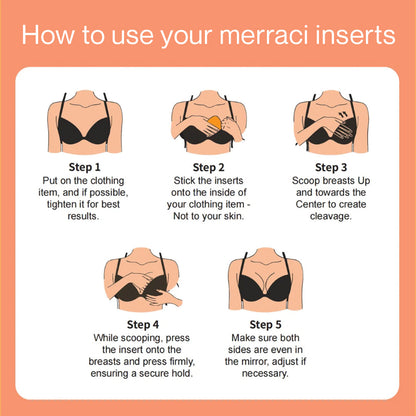 How to use your merraci inserts

Step 1
Put on the clothing item, and if possible, tighten it for best results.

Step 2
Stick the inserts onto the inside of your clothing item - Not to your skin.

Step 3
Scoop breasts Up and towards the Center to create cleavage.

Step 4
While scooping, press the insert onto the breasts and press firmly, ensuring a secure hold.

Step 5
Make sure both sides are even in the mirror, adjust if necessary.