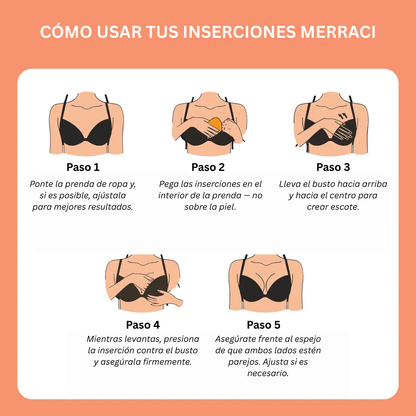 CÓMO USAR TUS INSERCIONES MERRACI

Paso 1
Ponte la prenda de ropa y, si es posible, ajústala para mejores resultados.

Paso 2
Pega las inserciones en el interior de la prenda — no sobre la piel.

Paso 3
Lleva el busto hacia arriba y hacia el centro para crear escote.

Paso 4
Mientras levantas, presiona la inserción contra el busto y asegúrala firmemente.

Paso 5
Asegúrate frente al espejo de que ambos lados estén parejos. Ajusta si es necesario.